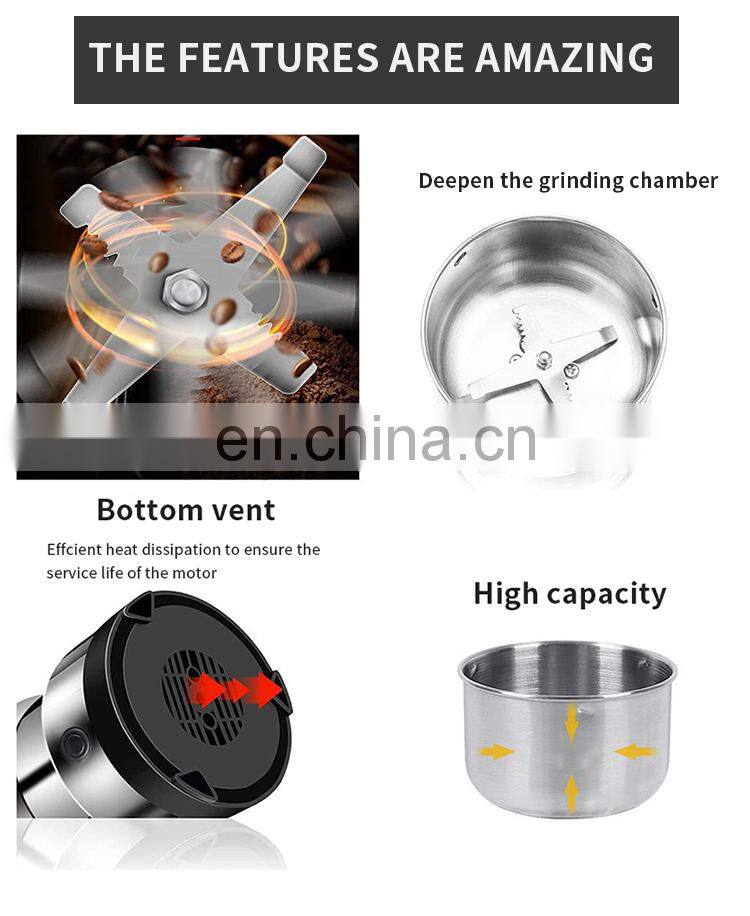 THE FEATURES ARE AMAZING

Deepen the grinding chamber

en.china.cn

Bottom vent

Effcient heat dissipation to ensure the service life of the motor

High capacity