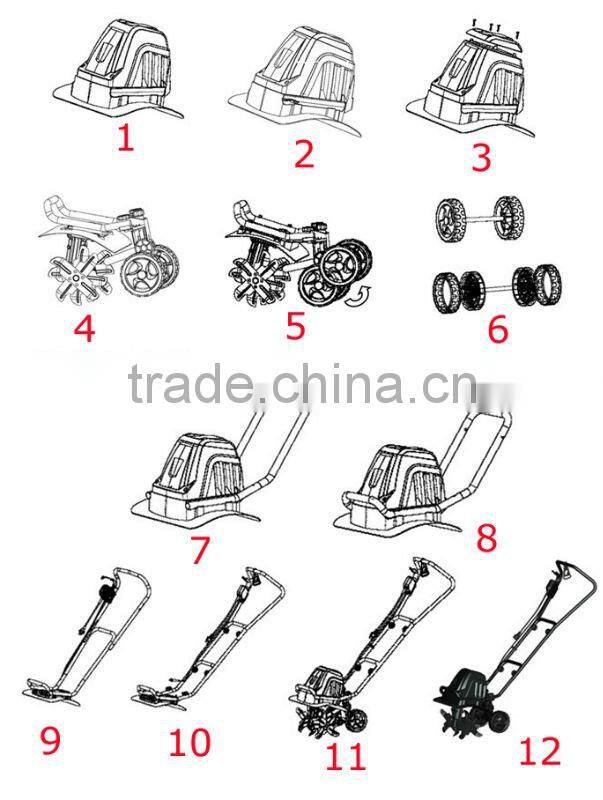 1
2
3
4
5
6
trade.china.cn
7
8
9
10
11
12