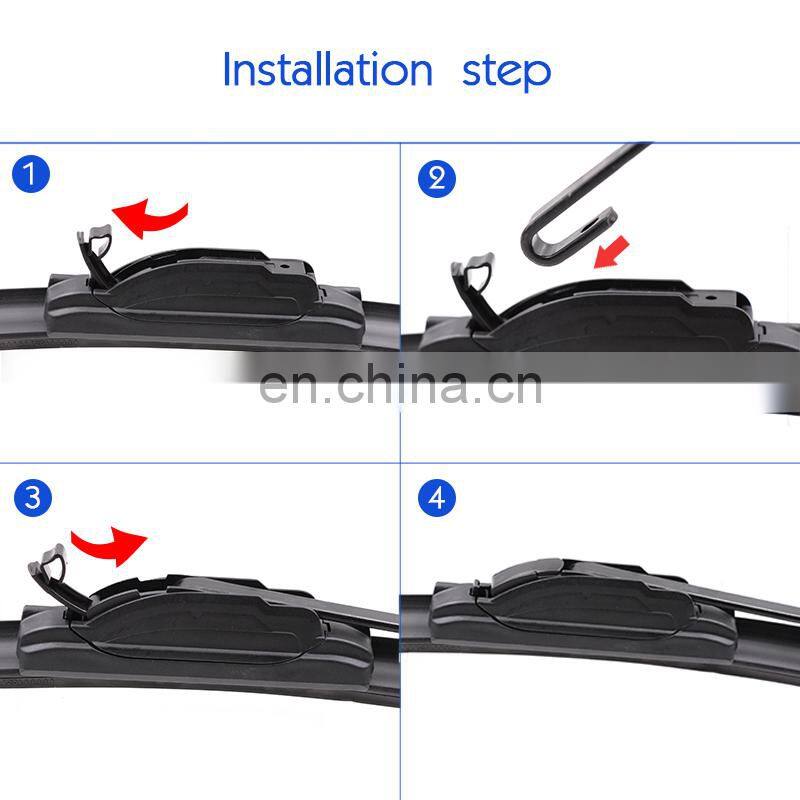 Installation step

1

2

en.china.cn

3

4