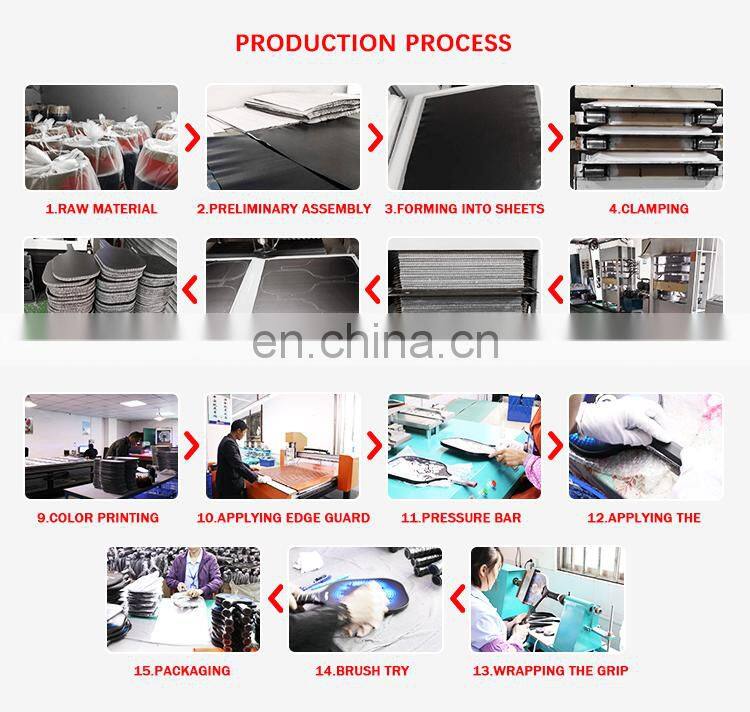 PRODUCTION PROCESS

1.RAW MATERIAL

2.PRELIMINARY ASSEMBLY

3.FORMING INTO SHEETS

4.CLAMPING

en.china.cn

9.COLOR PRINTING

10.APPLYING EDGE GUARD

11.PRESSURE BAR

12.APPLYING THE

15.PACKAGING

14.BRUSH TRY

13.WRAPPING THE GRIP