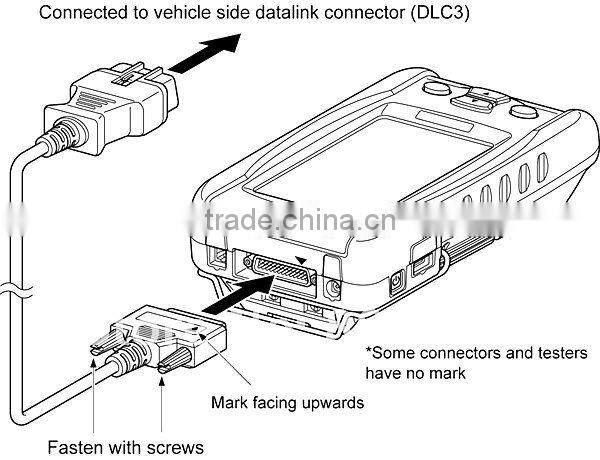 Connected to vehicle side datalink connector (DLC3)

trade.china.cn

*Some connectors and testers have no mark

Mark facing upwards

Fasten with screws