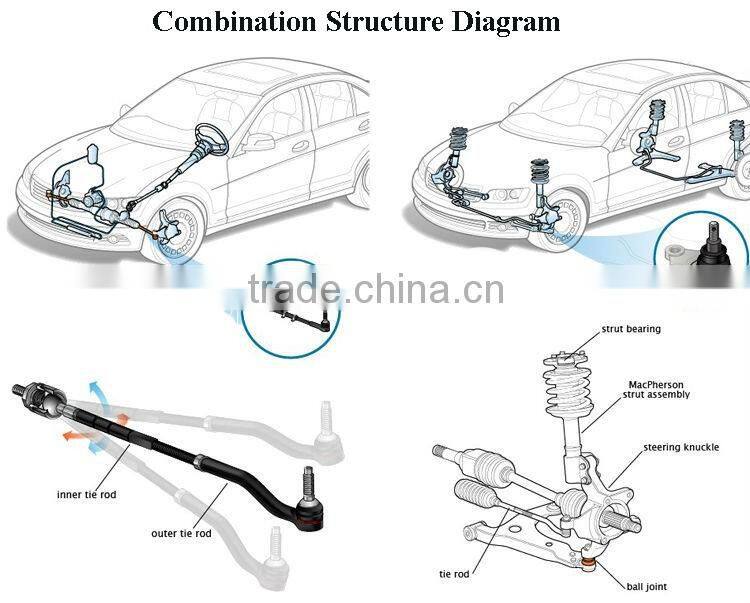 Combination Structure Diagram

trade.china.cn

inner tie rod

outer tie rod

strut bearing

MacPherson strut assembly

steering knuckle

tie rod

ball joint