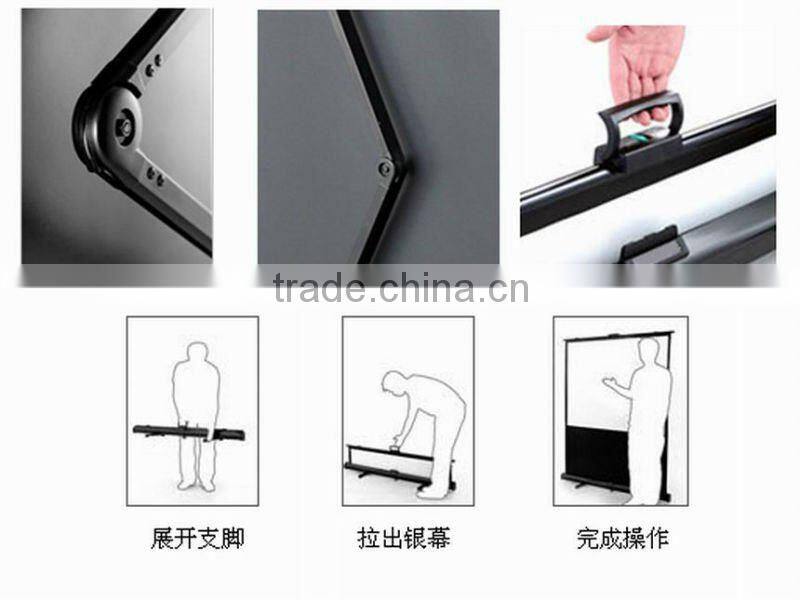 trade.china.cn

展开支脚

拉出银幕

完成操作