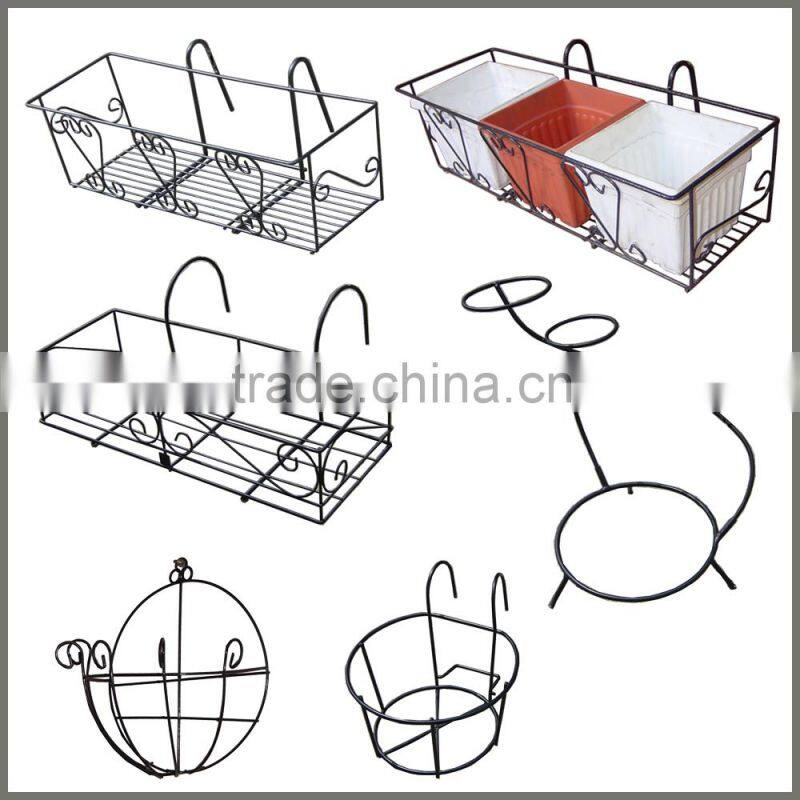 trade.china.cn