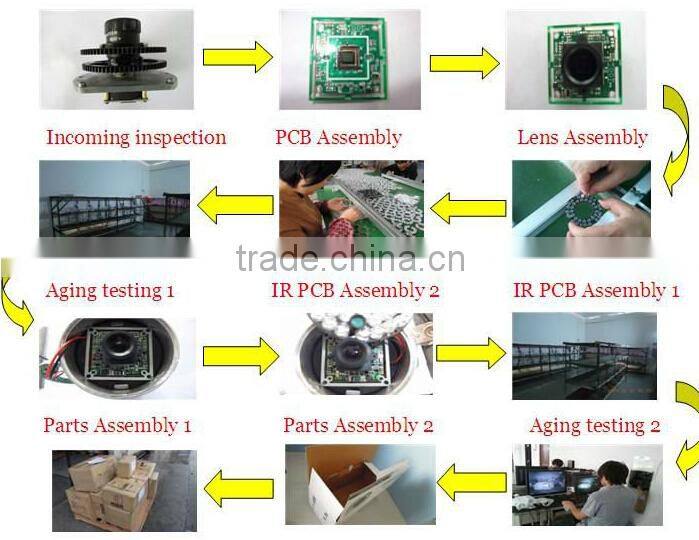 Incoming inspection

PCB Assembly

Lens Assembly

trade.china.cn

Aging testing 1

IR PCB Assembly 2

IR PCB Assembly 1

Parts Assembly 1

Parts Assembly 2

Aging testing 2