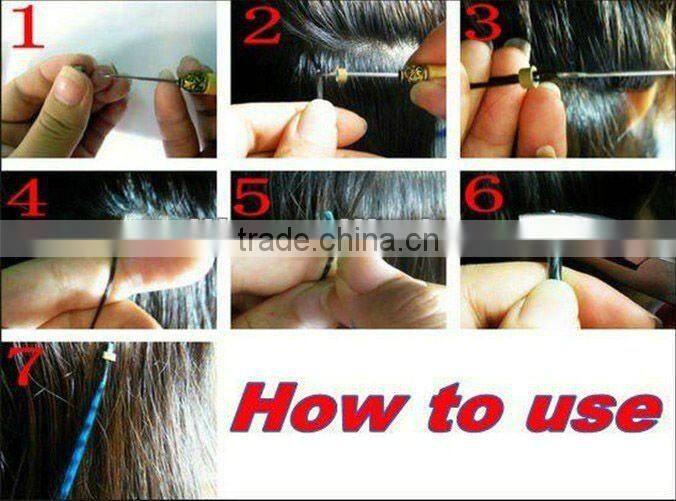 1
2
3
4
5
6
trade.china.cn
7
How to use