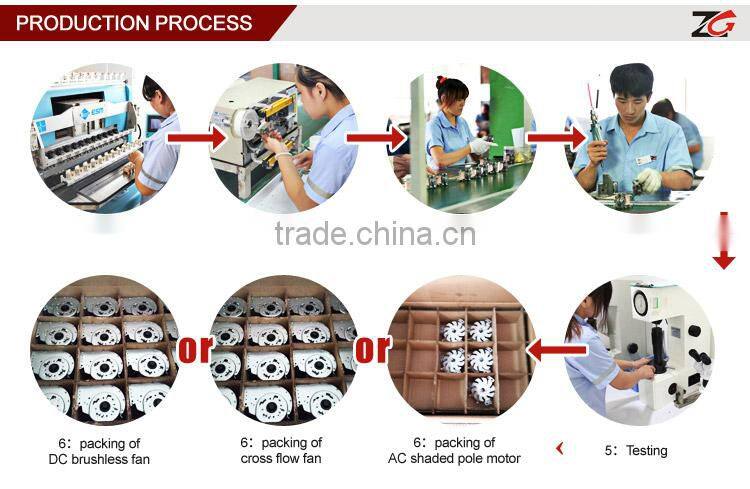 PRODUCTION PROCESS

ZG

trade.china.cn

or

or

6: packing of DC brushless fan

6: packing of cross flow fan

6: packing of AC shaded pole motor

5: Testing