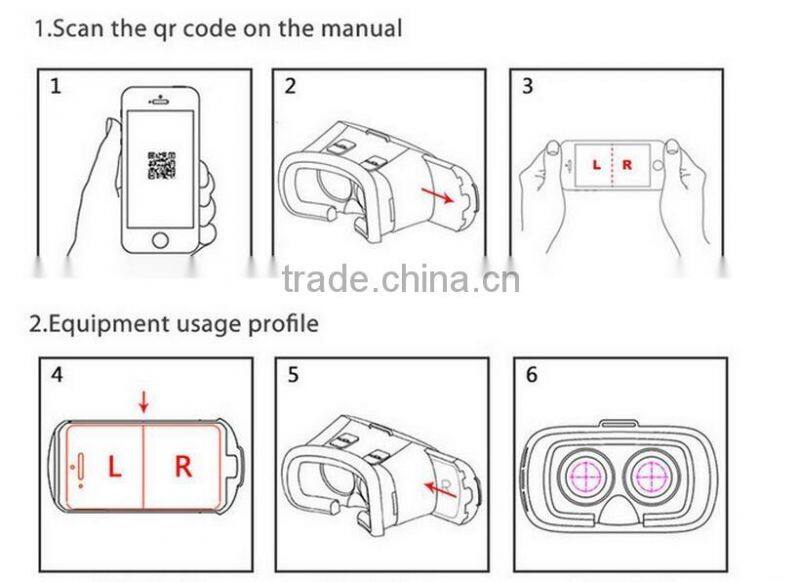 1.Scan the qr code on the manual

1

2

3

L R

trade.china.cn

2.Equipment usage profile

4

L R

5

R

6