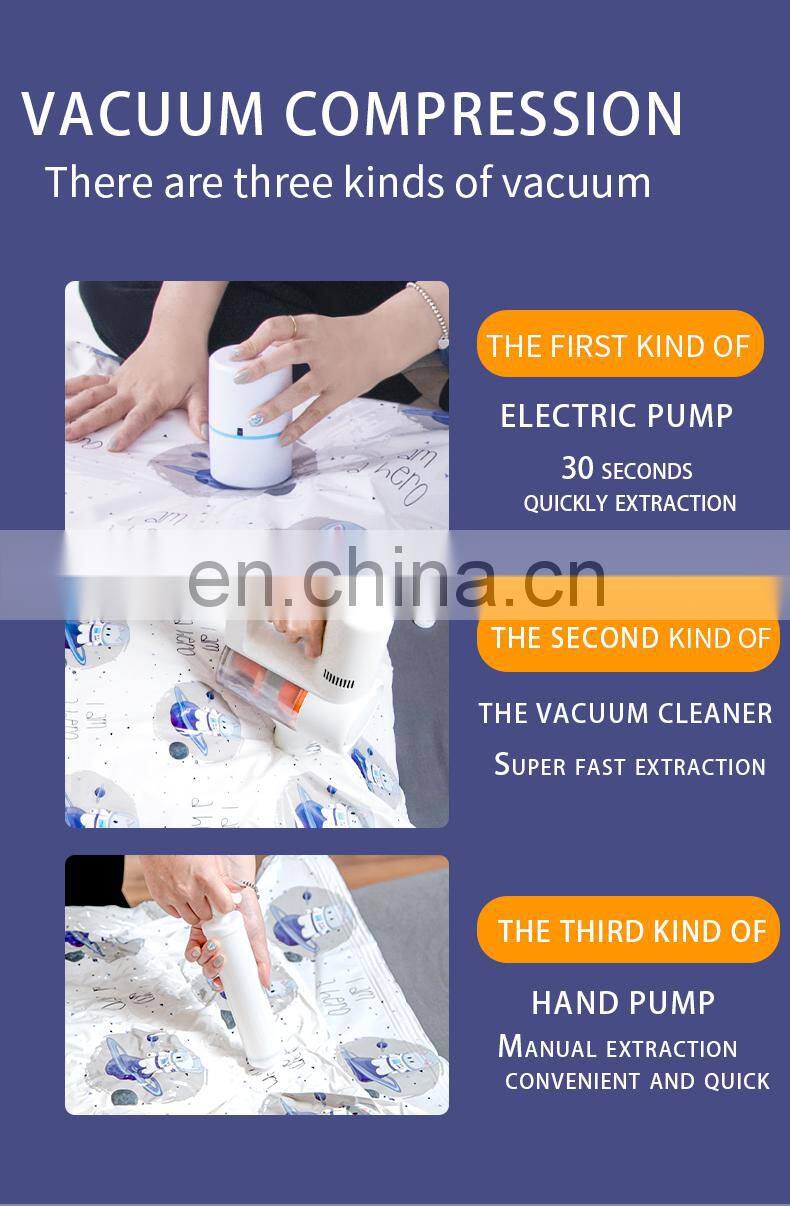 VACUUM COMPRESSION
There are three kinds of vacuum

THE FIRST KIND OF
ELECTRIC PUMP
30 SECONDS
QUICKLY EXTRACTION

en.china.cn

THE SECOND KIND OF
THE VACUUM CLEANER
SUPER FAST EXTRACTION

THE THIRD KIND OF
HAND PUMP
MANUAL EXTRACTION
CONVENIENT AND QUICK