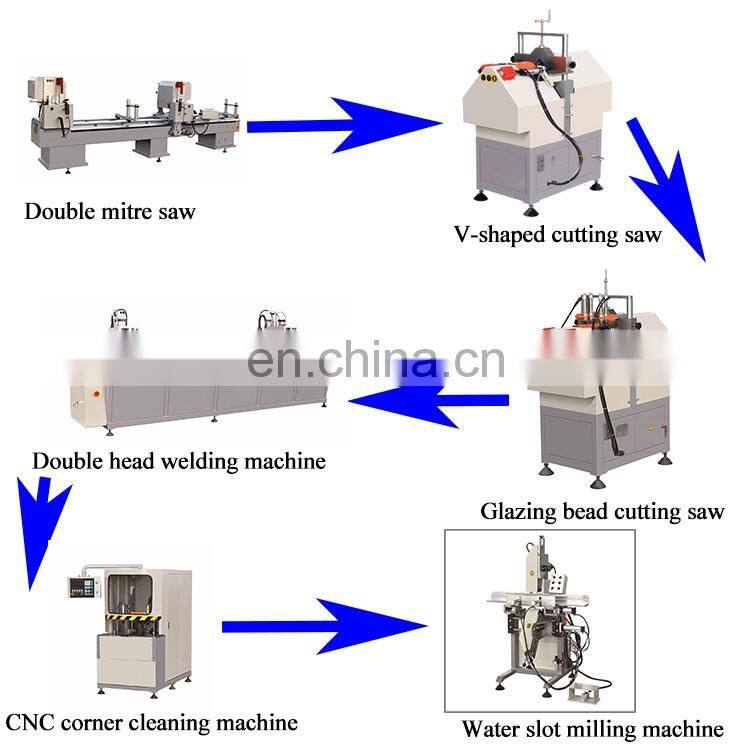 Double mitre saw

V-shaped cutting saw

en.china.cn

Double head welding machine

Glazing bead cutting saw

CNC corner cleaning machine

Water slot milling machine