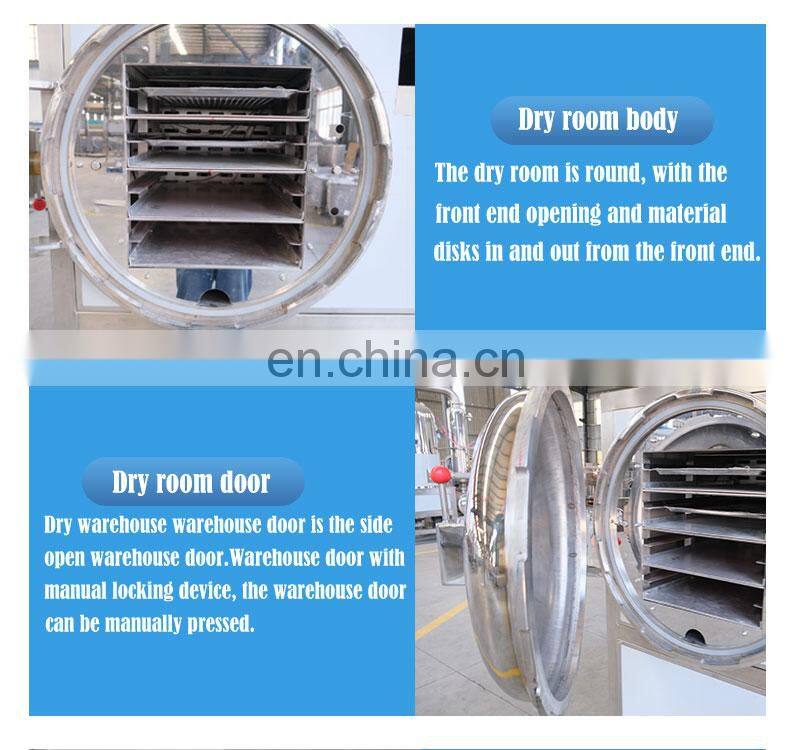 Dry room body

The dry room is round, with the front end opening and material disks in and out from the front end.

en.china.cn

Dry room door

Dry warehouse warehouse door is the side open warehouse door.Warehouse door with manual locking device, the warehouse door can be manually pressed.