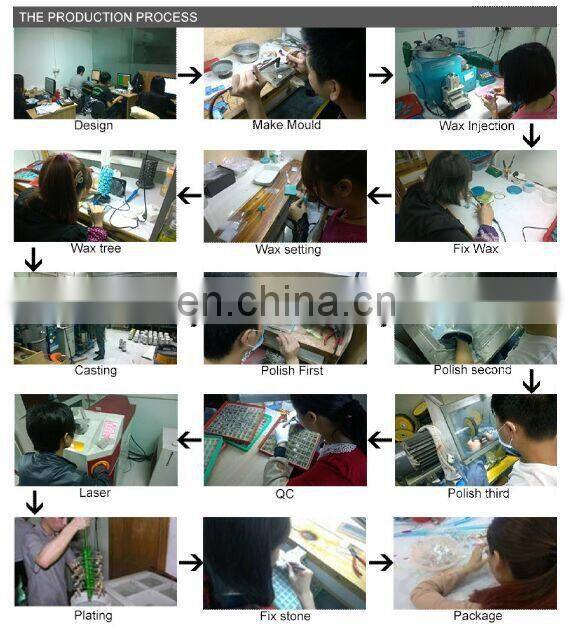 THE PRODUCTION PROCESS

Design

Make Mould

Wax Injection

Fix Wax

Wax setting

Wax tree

en.china.cn

Casting

Polish First

Polish second

Polish third

QC

Laser

Plating

Fix stone

Package