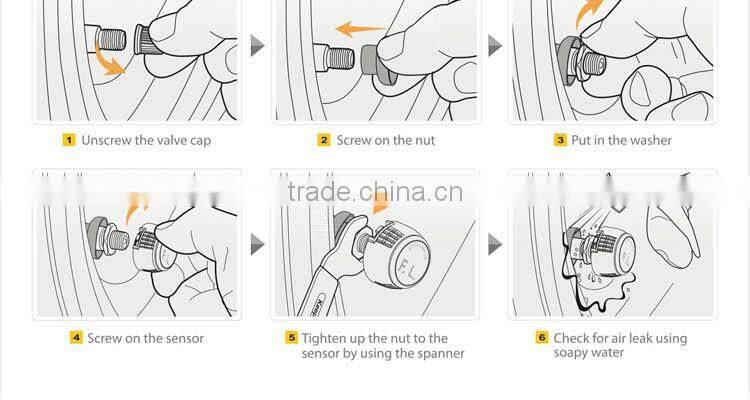 1 Unscrew the valve cap

2 Screw on the nut

3 Put in the washer

trade.china.cn

F.L

F.L

4 Screw on the sensor

5 Tighten up the nut to the sensor by using the spanner

6 Check for air leak using soapy water