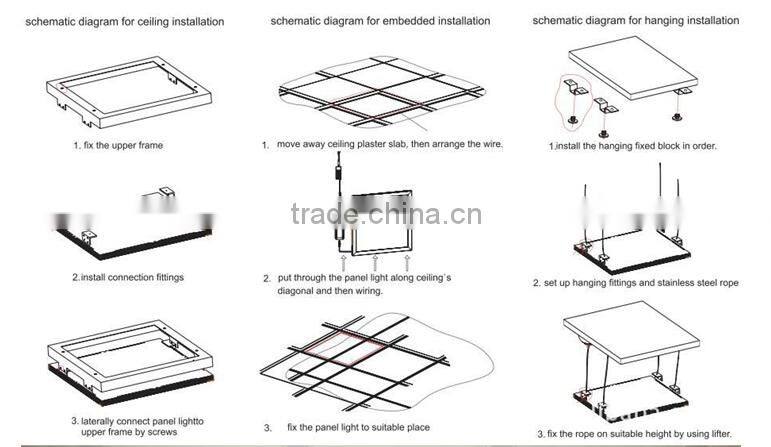 schematic diagram for ceiling installation

1. fix the upper frame

2.install connection fittings

3. laterally connect panel lightto upper frame by screws

schematic diagram for embedded installation

1. move away ceiling plaster slab, then arrange the wire.

trade.china.cn

2. put through the panel light along ceiling`s diagonal and then wiring.

3. fix the panel light to suitable place

schematic diagram for hanging installation

1.install the hanging fixed block in order.

2. set up hanging fittings and stainless steel rope

3. fix the rope on suitable height by using lifter.