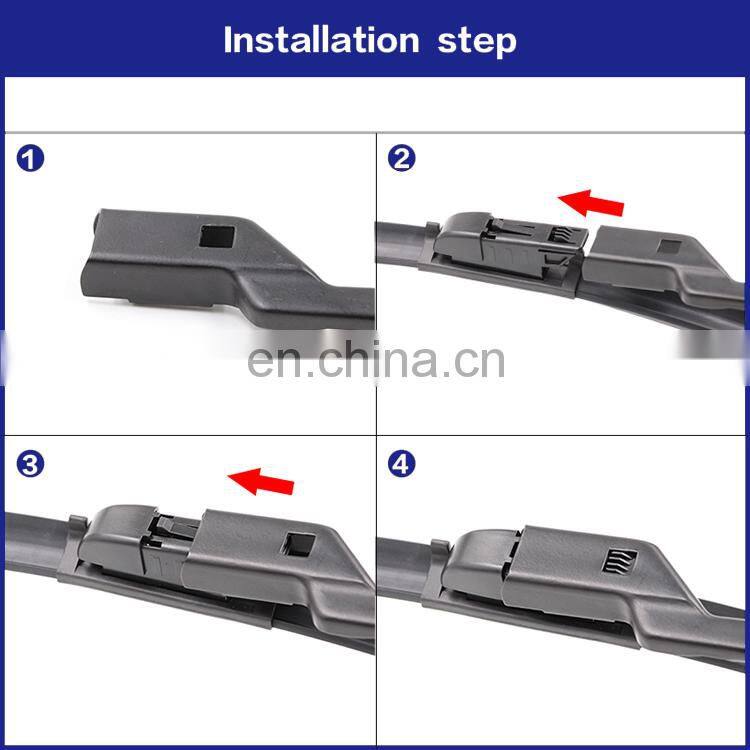 Installation step

1

2

en.china.cn

3

4