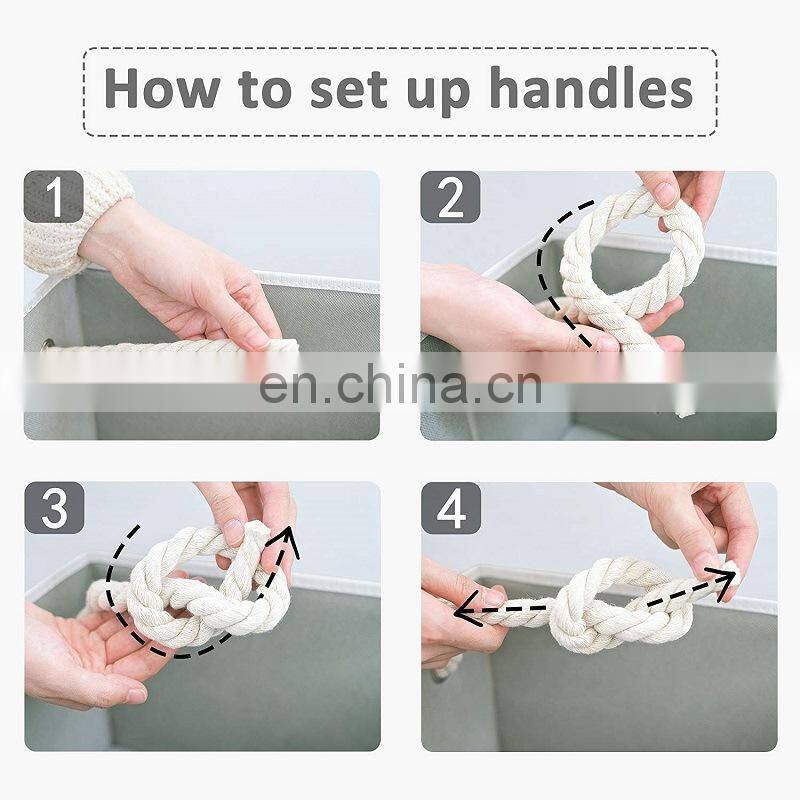 How to set up handles

1

2

en.china.cn

3

4