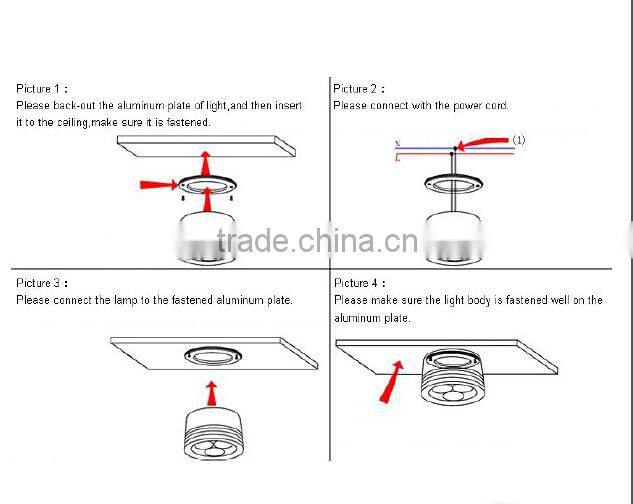 Picture 1 :
Please back-out the aluminum plate of light,and then insert it to the ceiling,make sure it is fastened.

Picture 2 :
Please connect with the power cord.

N
L
(1)

trade.china.cn

Picture 3 :
Please connect the lamp to the fastened aluminum plate.

Picture 4 :
Please make sure the light body is fastened well on the aluminum plate.