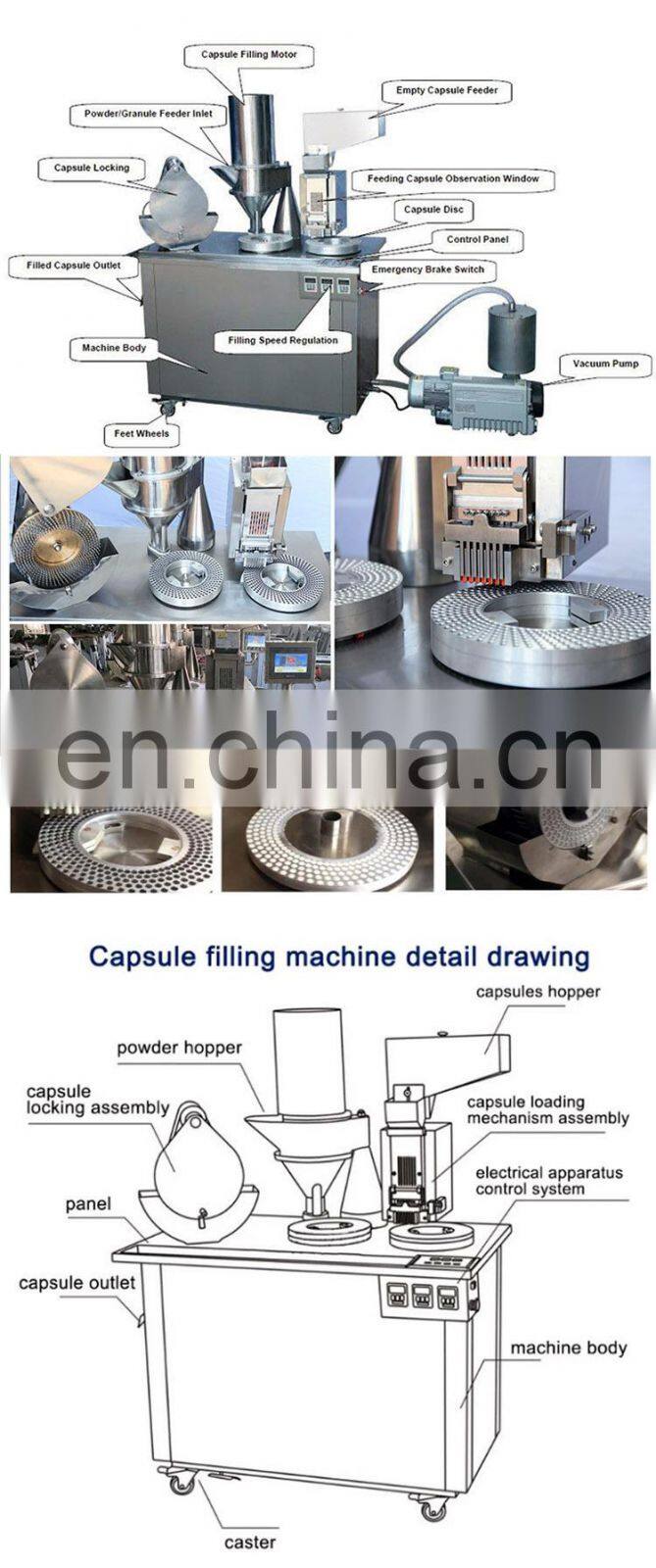 Capsule Filling Motor
Empty Capsule Feeder
Powder/Granule Feeder Inlet
Capsule Locking
Feeding Capsule Observation Window
Capsule Disc
Control Panel
Filled Capsule Outlet
Emergency Brake Switch
Machine Body
Filling Speed Regulation
Vacuum Pump
Feet Wheels

en.china.cn

Capsule filling machine detail drawing

capsules hopper
powder hopper
capsule locking assembly
capsule loading mechanism assembly
electrical apparatus control system
panel
capsule outlet
machine body
caster